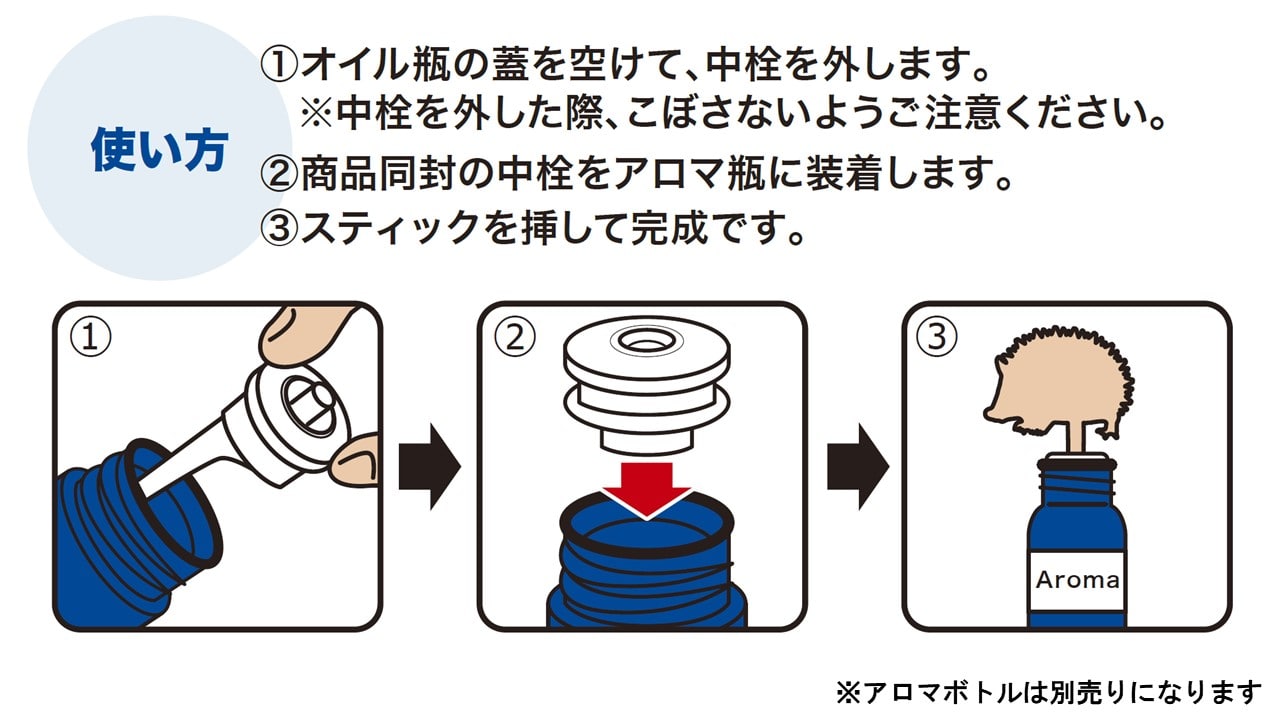 使い方

①オイル瓶の蓋を空けて、中栓を外します。
※中栓を外した際、こぼさないようご注意ください。

②商品同封の中栓をアロマ瓶に装着します。

③スティックを挿して完成です。

①

②

③

Aroma

※アロマボトルは別売りになります